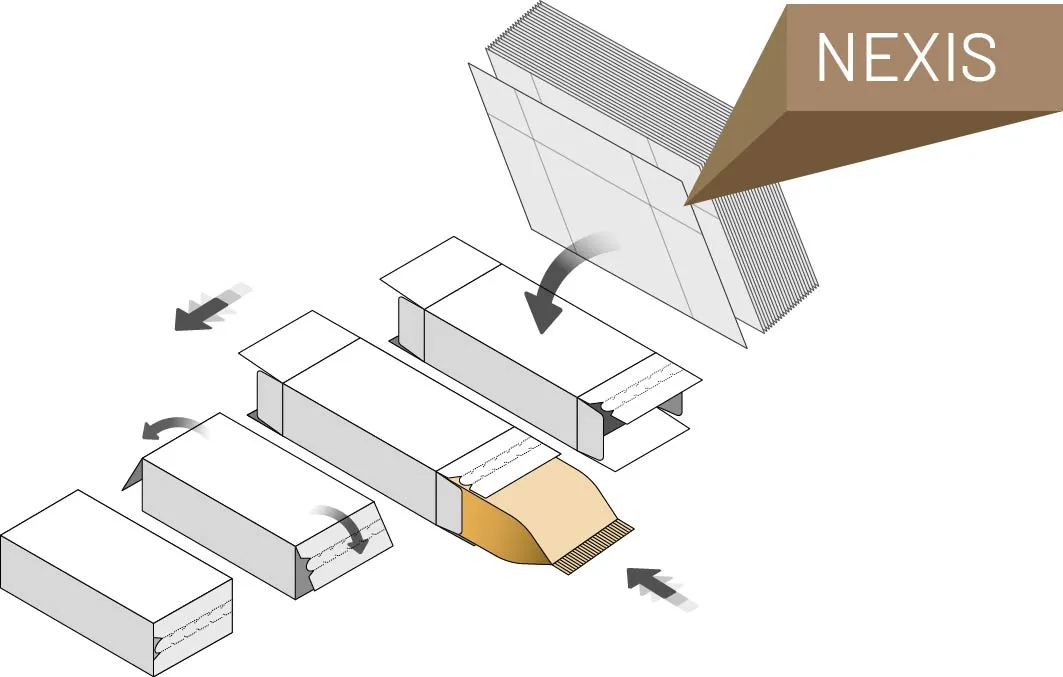 NEXIS